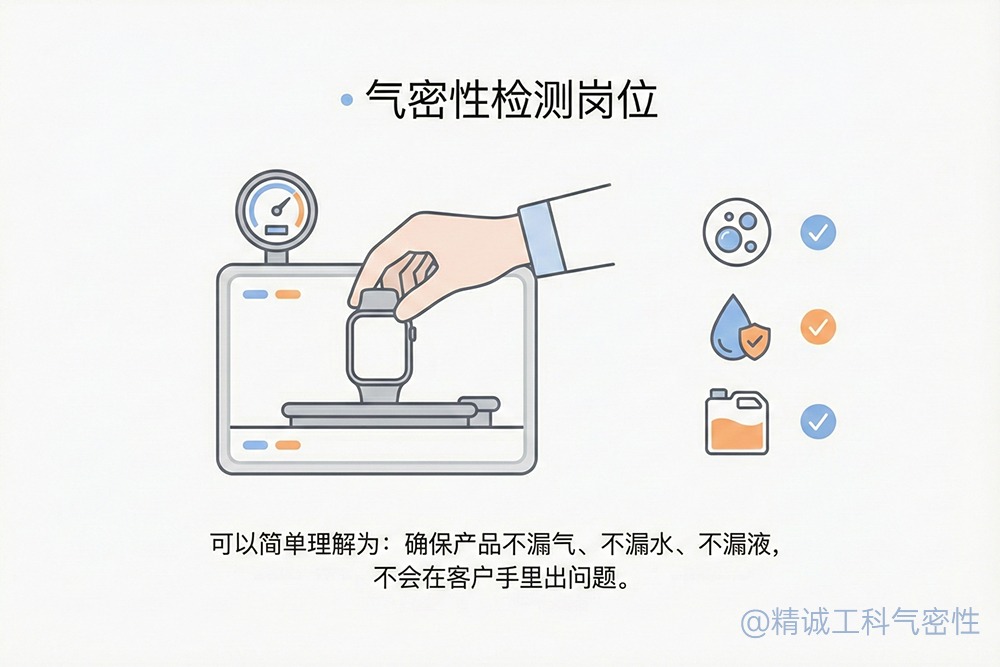 气密性检测岗位

可以简单理解为：确保产品不漏气、不漏水、不漏液，不会在客户手里出问题。

@精诚工科气密性